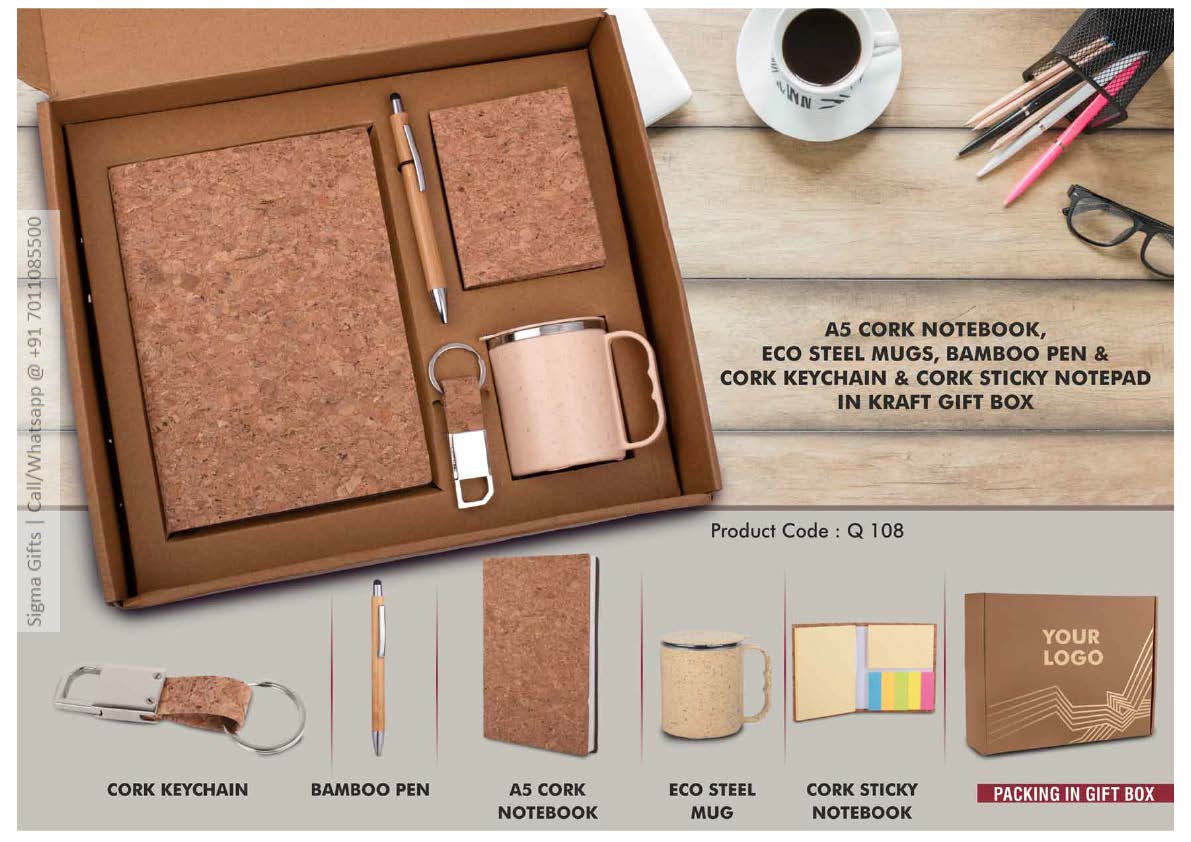 Sigma Gifts | Call/Whatsapp @ +91 7011085500

A5 CORK NOTEBOOK, ECO STEEL MUGS, BAMBOO PEN & CORK KEYCHAIN & CORK STICKY NOTEPAD IN KRAFT GIFT BOX

Product Code : Q 108

CORK KEYCHAIN

BAMBOO PEN

A5 CORK NOTEBOOK

ECO STEEL MUG

CORK STICKY NOTEBOOK

YOUR LOGO

PACKING IN GIFT BOX